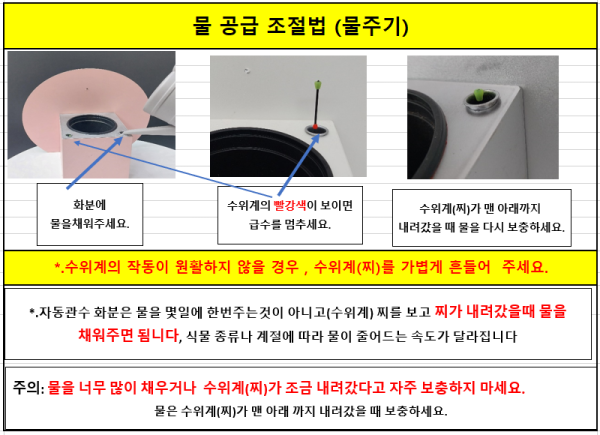 물 공급 조절법 (물주기)

화분에
물을채워주세요.

수위계의 빨강색이 보이면
급수를 멈추세요.

수위계(찌)가 맨 아래까지
내려갔을 때 물을 다시 보충하세요.

*.수위계의 작동이 원활하지 않을 경우 , 수위계(찌)를 가볍게 흔들어 주세요.

*.자동관수 화분은 물을 몇일에 한번주는것이 아니고(수위계) 찌를 보고 찌가 내려갔을때 물을 채워주면 됩니다, 식물 종류나 계절에 따라 물이 줄어드는 속도가 달라집니다

주의: 물을 너무 많이 채우거나 수위계(찌)가 조금 내려갔다고 자주 보충하지 마세요.
물은 수위계(찌)가 맨 아래 까지 내려갔을 때 보충하세요.